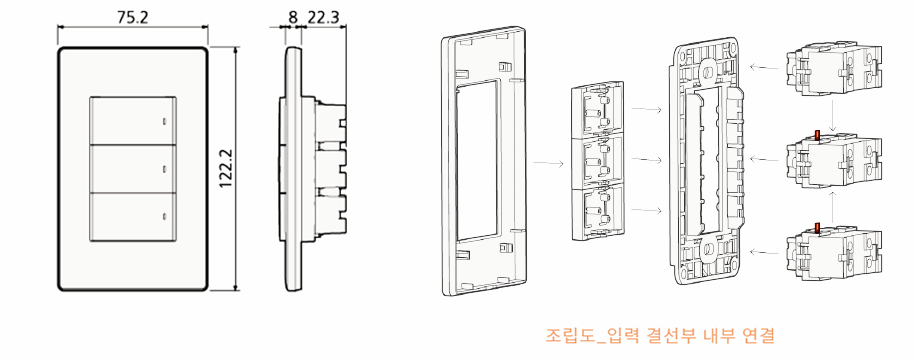 75.2

8 22.3

122.2

조립도_입력 결선부 내부 연결