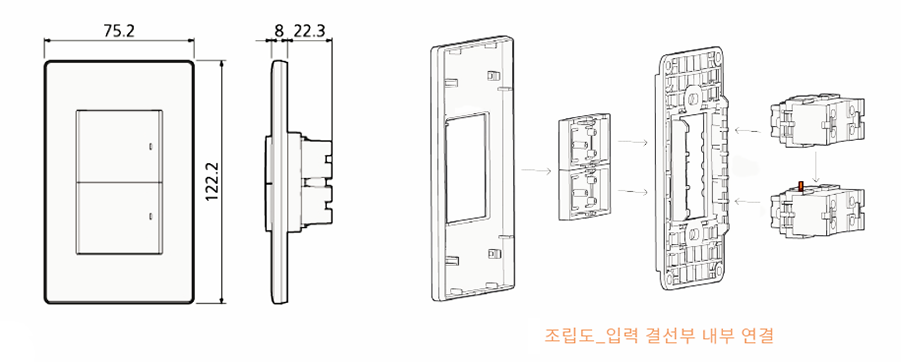 75.2

8

22.3

122.2

조립도_입력 결선부 내부 연결