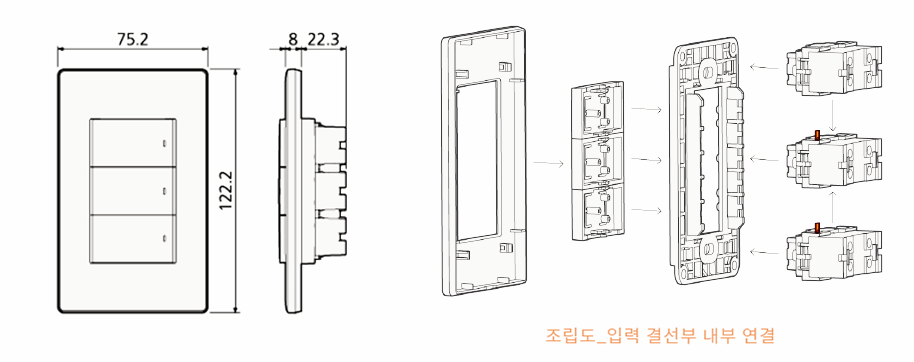 75.2

122.2

8 22.3

조립도_입력 결선부 내부 연결